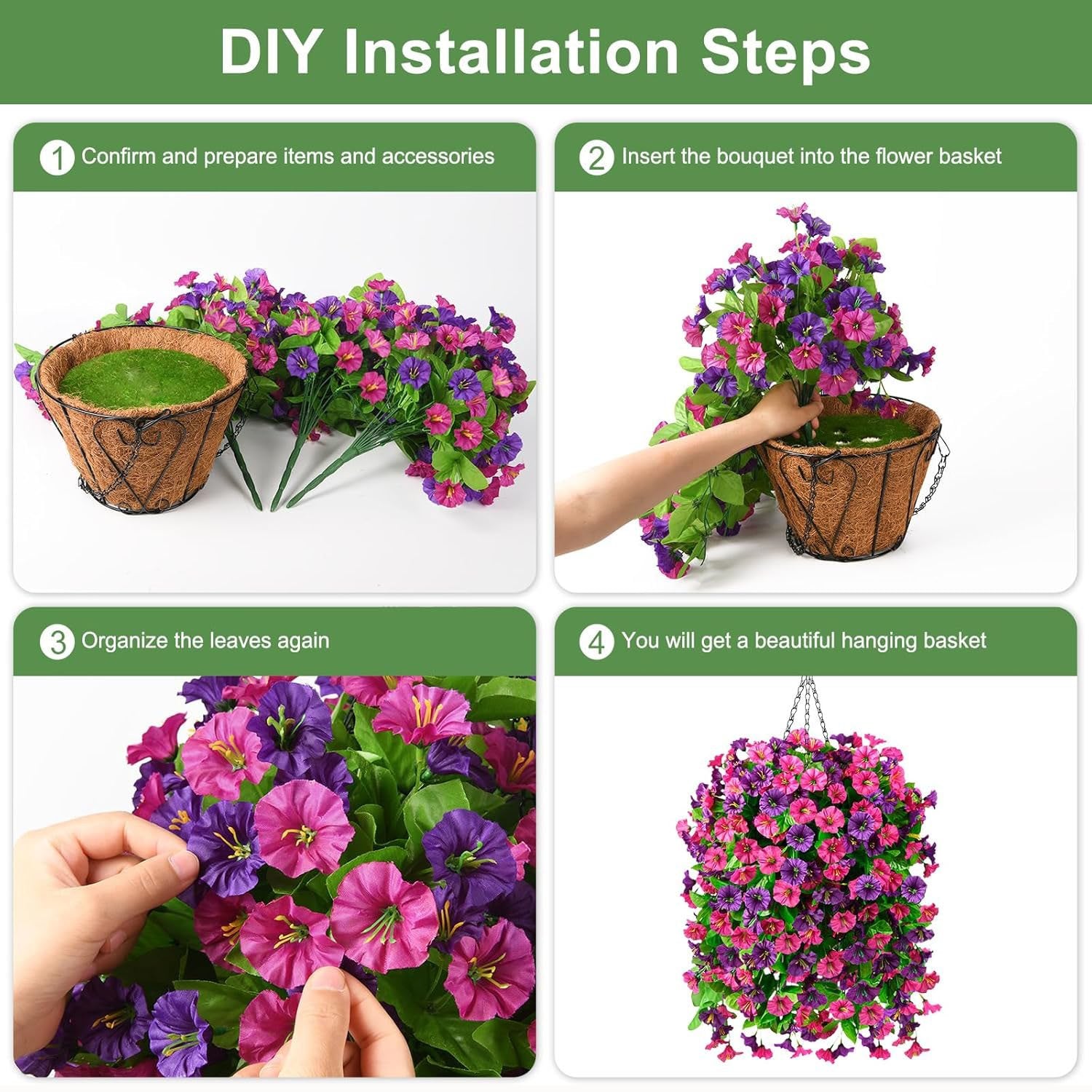 DIY Installation Steps

1 Confirm and prepare items and accessories

2 Insert the bouquet into the flower basket

3 Organize the leaves again

4 You will get a beautiful hanging basket