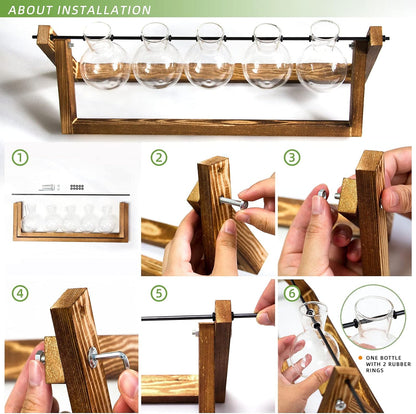 ABOUT INSTALLATION

1

2

3

4

5

6

ONE BOTTLE WITH 2 RUBBER RINGS